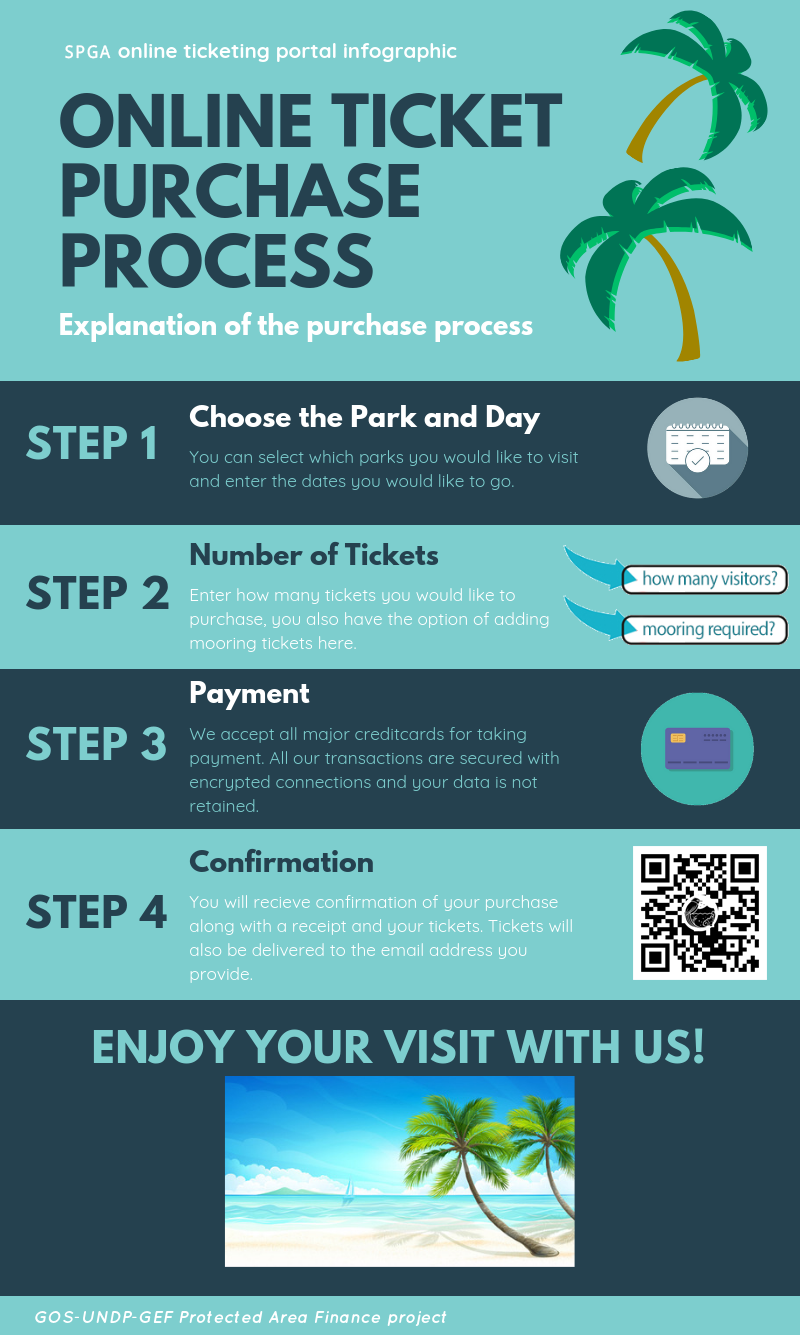 SPGA online ticketing portal infographic

ONLINE TICKET PURCHASE PROCESS

Explanation of the purchase process

STEP 1

Choose the Park and Day

You can select which parks you would like to visit and enter the dates you would like to go.

STEP 2

Number of Tickets

Enter how many tickets you would like to purchase, you also have the option of adding mooring tickets here.

how many visitors?

mooring required?

STEP 3

Payment

We accept all major creditcards for taking payment. All our transactions are secured with encrypted connections and your data is not retained.

STEP 4

Confirmation

You will recieve confirmation of your purchase along with a receipt and your tickets. Tickets will also be delivered to the email address you provide.

ENJOY YOUR VISIT WITH US!

GOS-UNDP-GEF Protected Area Finance project